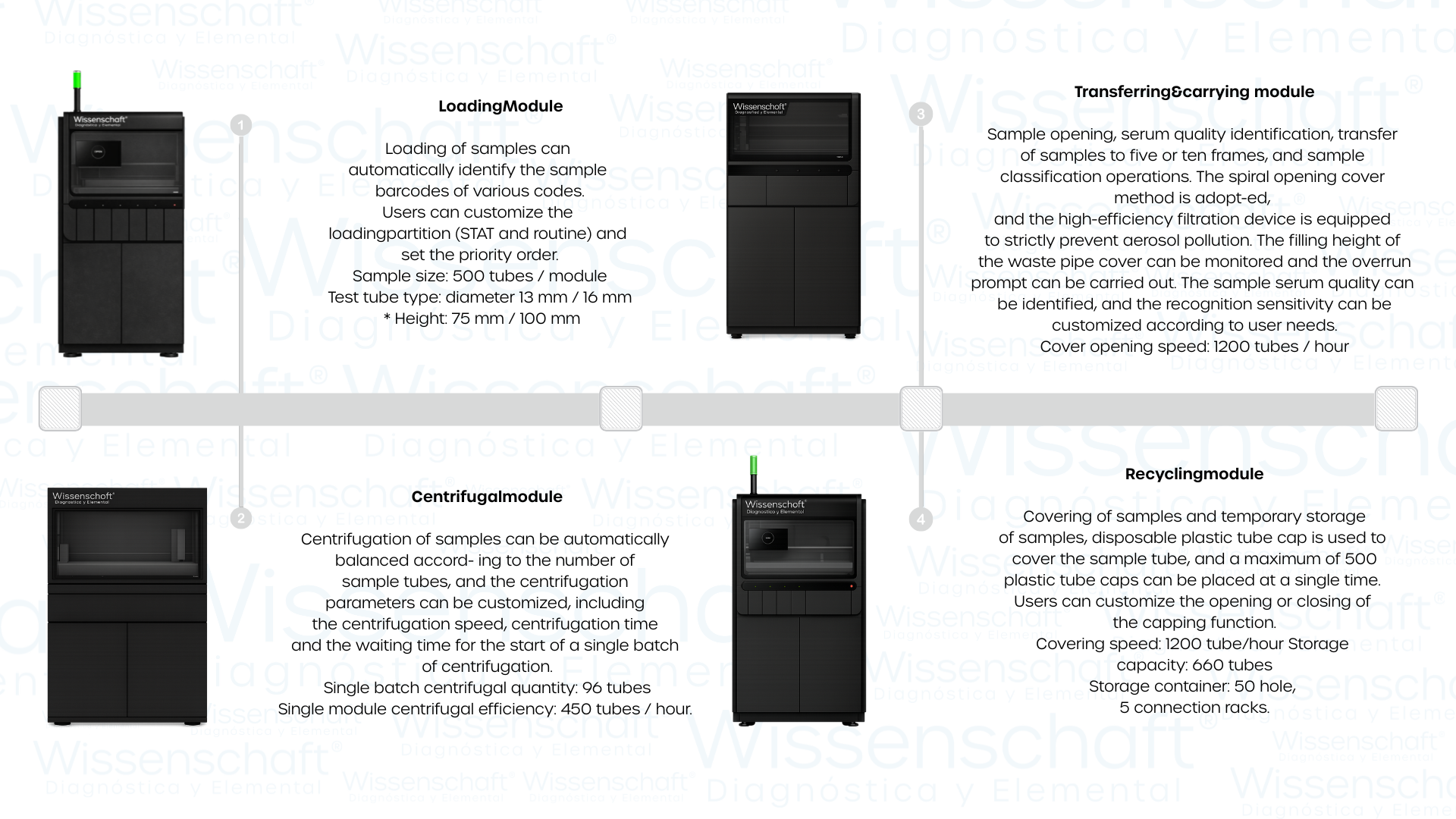 Wissenschaft®
Diagnóstica y Elemental

1

LoadingModule

Loading of samples can automatically identify the sample barcodes of various codes.
Users can customize the loadingpartition (STAT and routine) and set the priority order.
Sample size: 500 tubes / module
Test tube type: diameter 13 mm / 16 mm
* Height: 75 mm / 100 mm

Wissenschaft®
Diagnóstica y Elemental

3

Transferring&carrying module

Sample opening, serum quality identification, transfer of samples to five or ten frames, and sample classification operations. The spiral opening cover method is adopt-ed,
and the high-efficiency filtration device is equipped to strictly prevent aerosol pollution. The filling height of the waste pipe cover can be monitored and the overrun prompt can be carried out. The sample serum quality can be identified, and the recognition sensitivity can be customized according to user needs.
Cover opening speed: 1200 tubes / hour

Wissenschaft®
Diagnóstica y Elemental

2

Centrifugalmodule

Centrifugation of samples can be automatically balanced accord- ing to the number of sample tubes, and the centrifugation parameters can be customized, including the centrifugation speed, centrifugation time and the waiting time for the start of a single batch of centrifugation.
Single batch centrifugal quantity: 96 tubes
Single module centrifugal efficiency: 450 tubes / hour.

Wissenschaft®
Diagnóstica y Elemental

4

Recyclingmodule

Covering of samples and temporary storage of samples, disposable plastic tube cap is used to cover the sample tube, and a maximum of 500 plastic tube caps can be placed at a single time.
Users can customize the opening or closing of the capping function.
Covering speed: 1200 tube/hour Storage capacity: 660 tubes
Storage container: 50 hole,
5 connection racks.